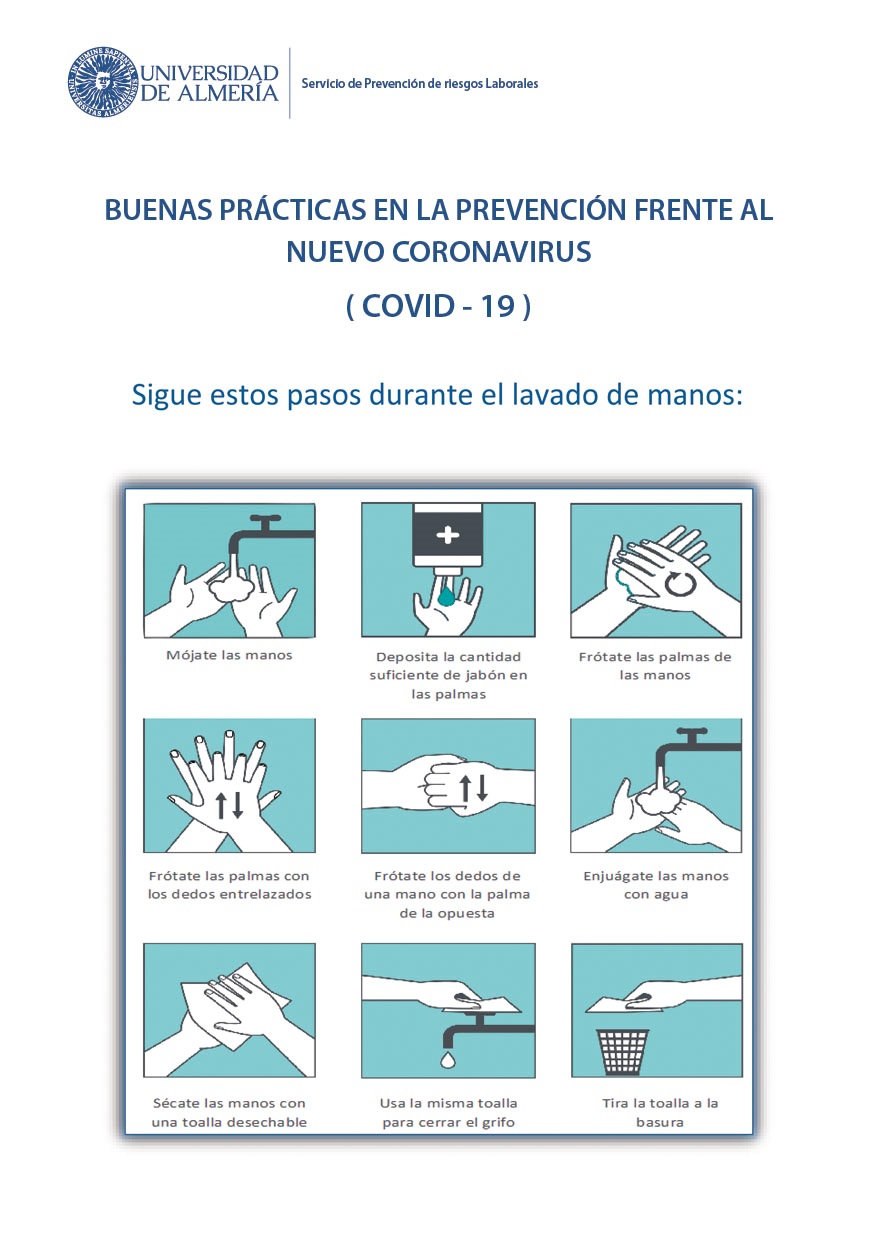 UNIVERSIDAD DE ALMERÍA

Servicio de Prevención de riesgos Laborales

BUENAS PRÁCTICAS EN LA PREVENCIÓN FRENTE AL NUEVO CORONAVIRUS

( COVID - 19 )

Sigue estos pasos durante el lavado de manos:

Mójate las manos

Deposita la cantidad suficiente de jabón en las palmas

Frótate las palmas de las manos

Frótate las palmas con los dedos entrelazados

Frótate los dedos de una mano con la palma de la opuesta

Enjuágate las manos con agua

Sécate las manos con una toalla desechable

Usa la misma toalla para cerrar el grifo

Tira la toalla a la basura